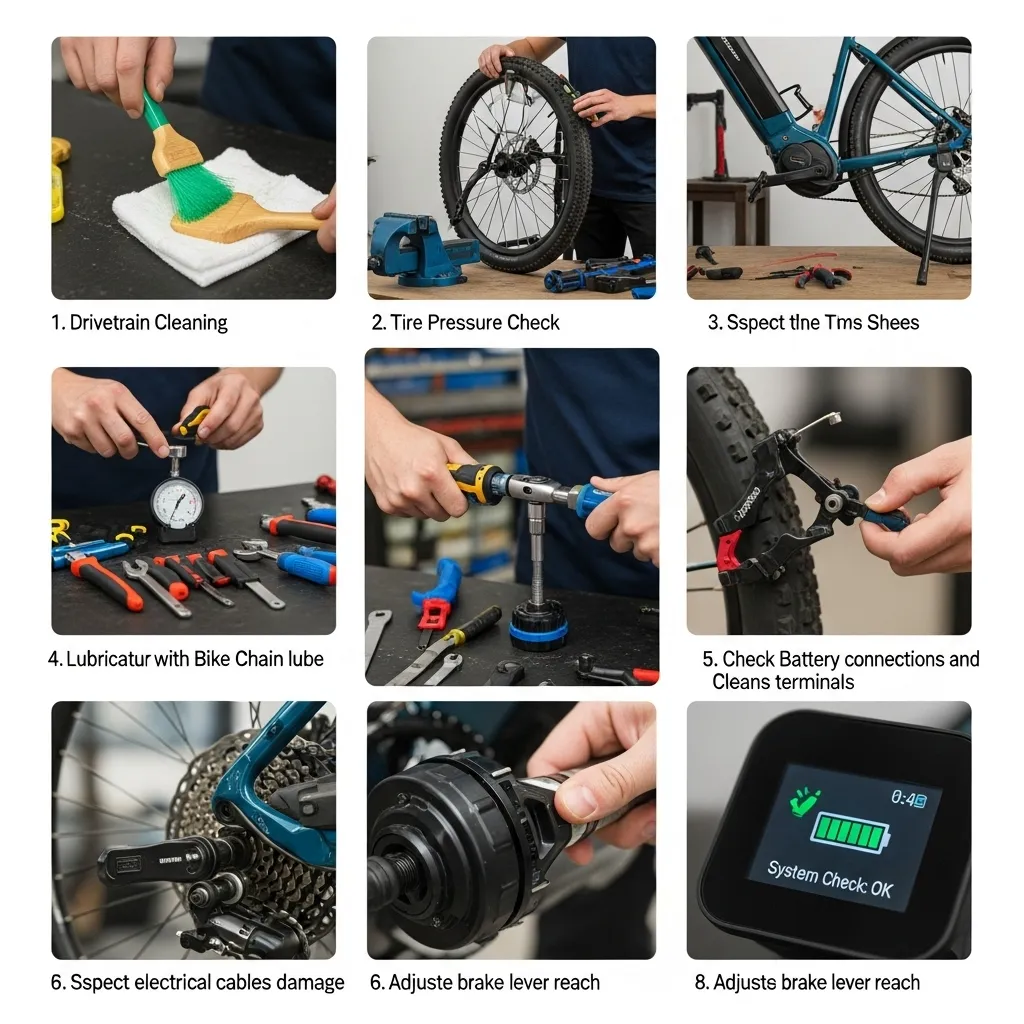 1. Drivetrain Cleaning

2. Tire Pressure Check

3. Sspect tlne Tms Shees

4. Lubricatur with Bike Chain lube

5. Check Battery connections and Cleans terminals

6. Sspect electrical cables damage

6. Adjuste brake lever reach

0:4

System Check: OK

8. Adjusts brake lever reach