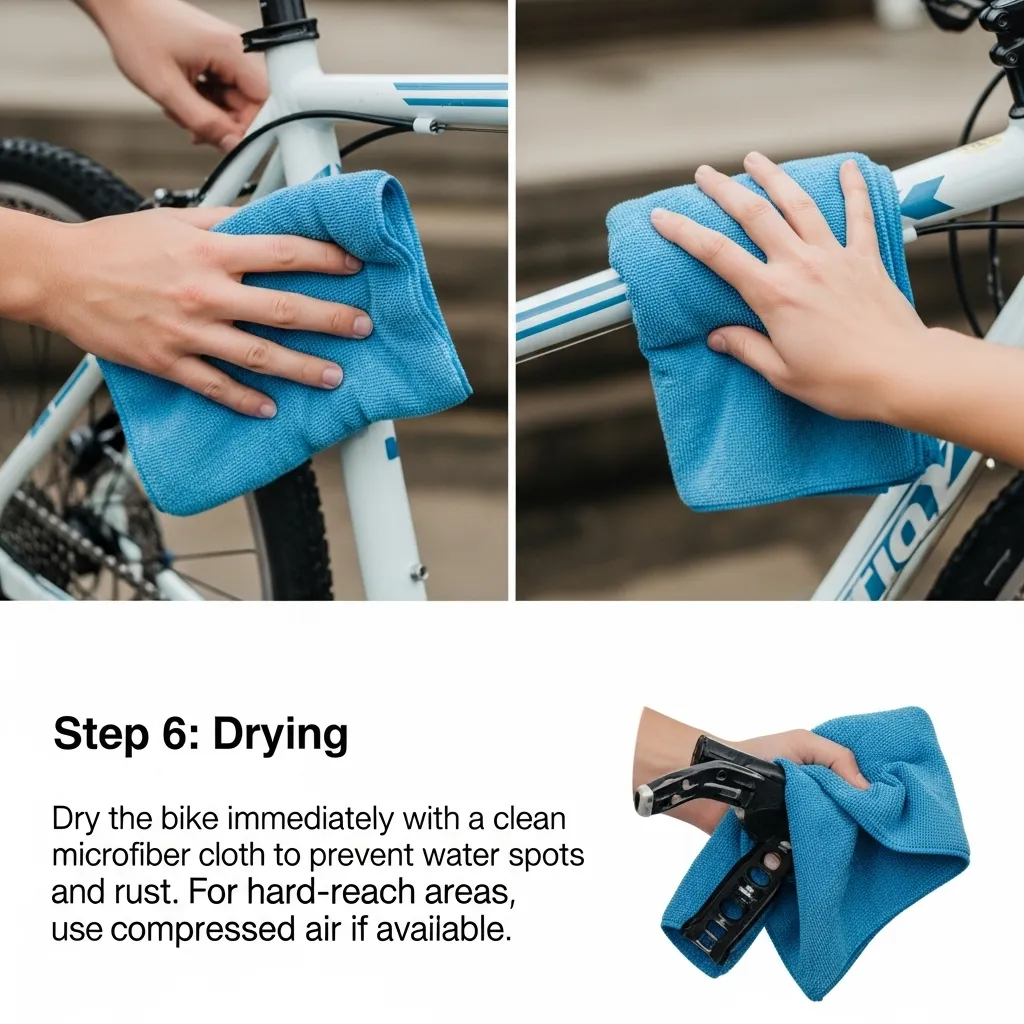 Step 6: Drying

Dry the bike immediately with a clean microfiber cloth to prevent water spots and rust. For hard-reach areas, use compressed air if available.